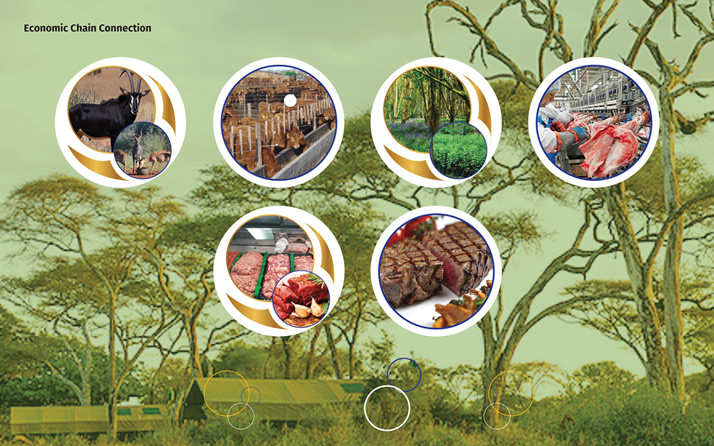 Economic Chain Connection